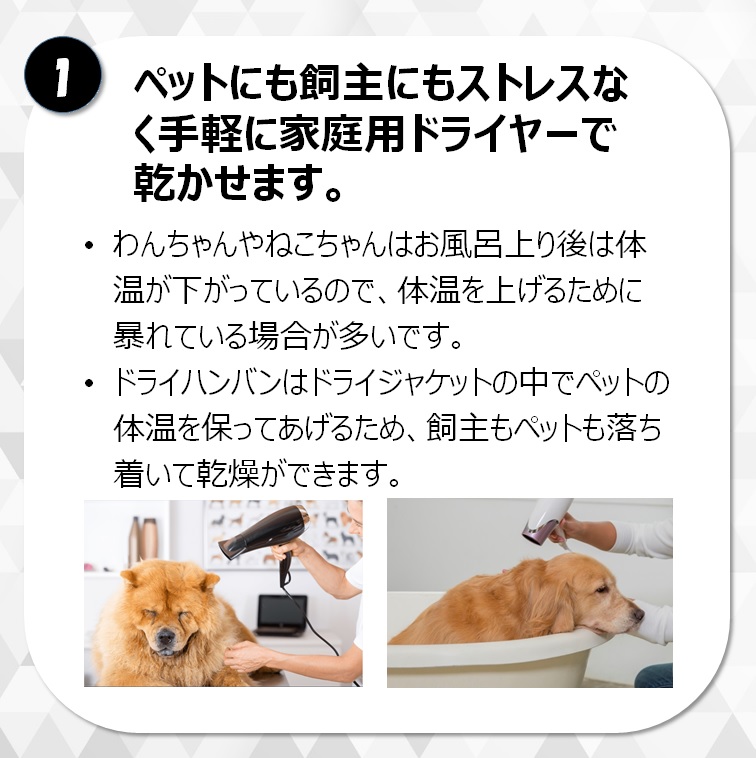 1

ペットにも飼主にもストレスなく手軽に家庭用ドライヤーで乾かせます。

• わんちゃんやねこちゃんはお風呂上り後は体温が下がっているので、体温を上げるために暴れている場合が多いです。

• ドライハンバンはドライジャケットの中でペットの体温を保ってあげるため、飼主もペットも落ち着いて乾燥ができます。