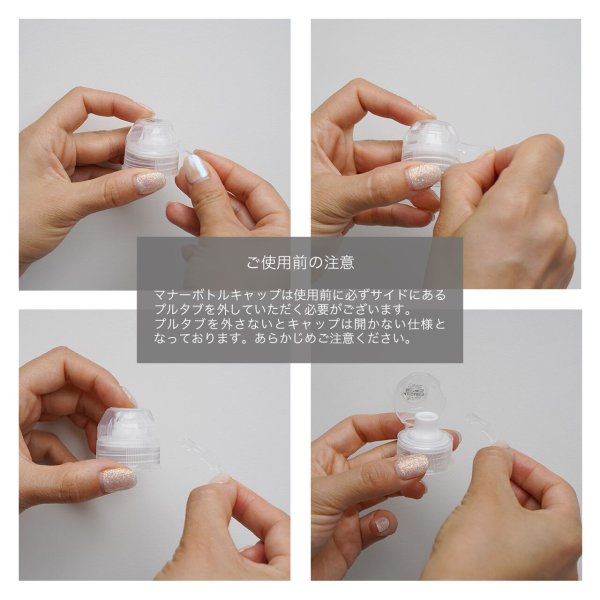 ご使用前の注意

マナーボトルキャップは使用前に必ずサイドにあるプルタブを外していただく必要がございます。
プルタブを外さないとキャップは開かない仕様となっております。あらかじめご注意ください。