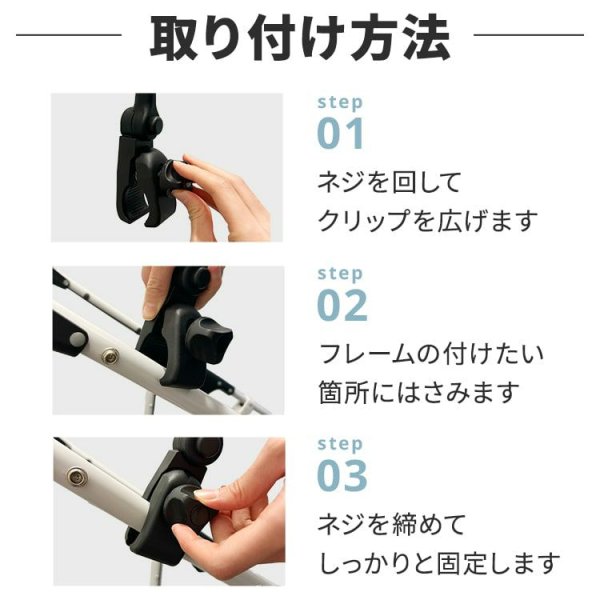 取り付け方法

step
01
ネジを回して
クリップを広げます

step
02
フレームの付けたい
箇所にはさみます

step
03
ネジを締めて
しっかりと固定します