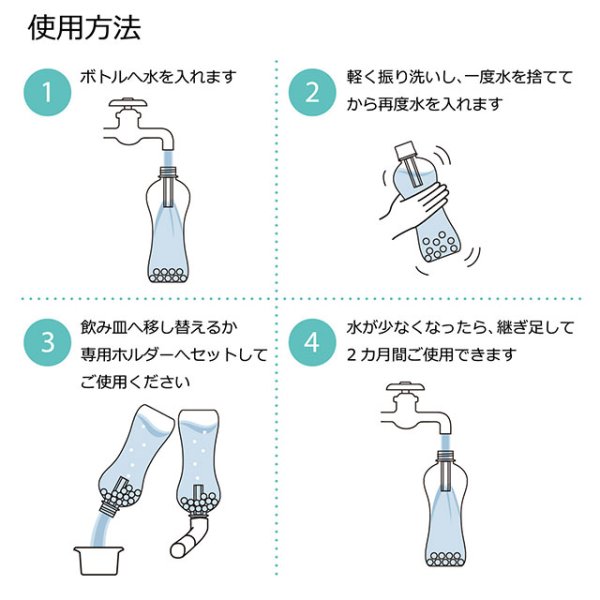 使用方法

1
ボトルへ水を入れます

2
軽く振り洗いし、一度水を捨ててから再度水を入れます

3
飲み皿へ移し替えるか専用ホルダーへセットしてご使用ください

4
水が少なくなったら、継ぎ足して2カ月間ご使用できます