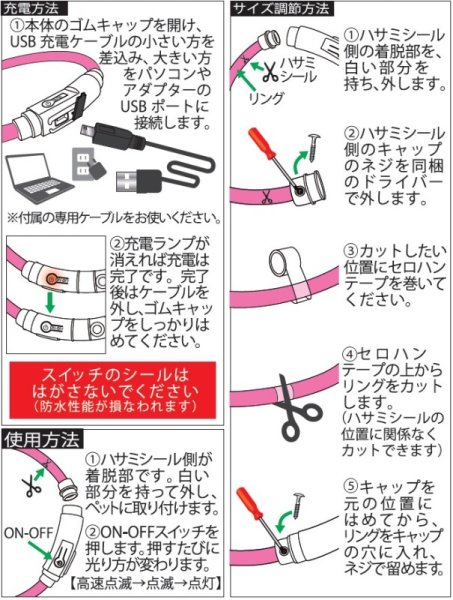 充電方法

①本体のゴムキャップを開け、USB 充電ケーブルの小さい方を差込み、大きい方をパソコンやアダプターのUSB ポートに接続します。

※付属の専用ケーブルをお使いください。

②充電ランプが消えれば充電は完了です。完了後はケーブルを外し、ゴムキャップをしっかりはめてください。

スイッチのシールははがさないでください
（防水性能が損なわれます）

使用方法

①ハサミシール側が着脱部です。白い部分を持って外し、ペットに取り付けます。

ON-OFF

②ON-OFFスイッチを押します。押すたびに光り方が変わります。
【高速点滅→点滅→点灯】

サイズ調節方法

ハサミシール

リング

①ハサミシール側の着脱部を、白い部分を持ち、外します。

②ハサミシール側のキャップのネジを同梱のドライバーで外します。

③カットしたい位置にセロハンテープを巻いてください。

④セロハンテープの上からリングをカットします。
(ハサミシールの位置に関係なくカットできます)

⑤キャップを元の位置にはめてから、リングをキャップの穴に入れ、ネジで留めます。